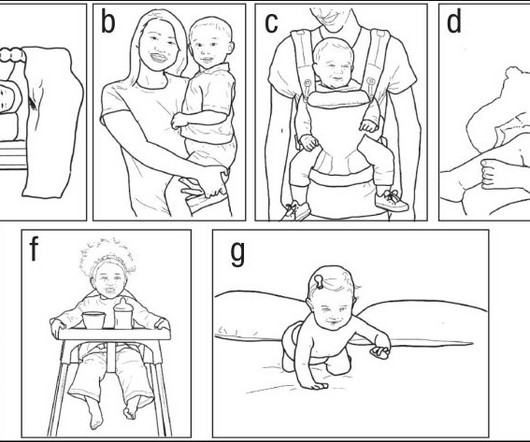 b

c

d

f

g